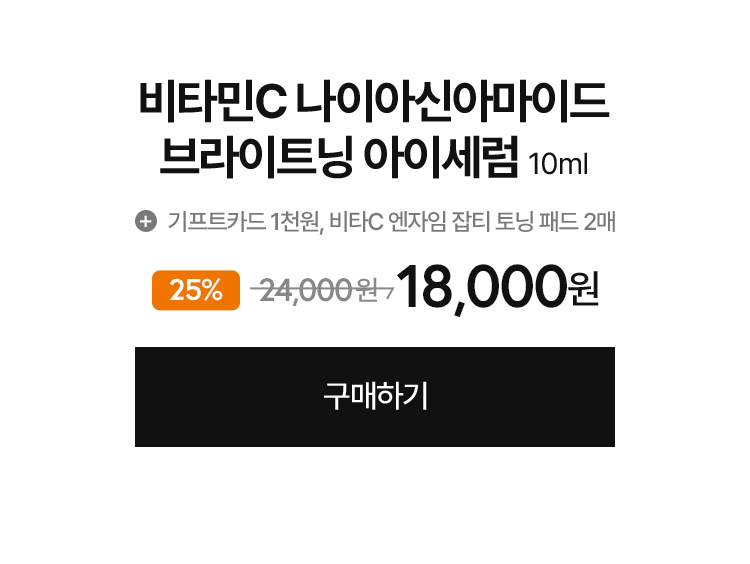 비타민C 나이아신아마이드 브라이트닝 아이세럼 10ml

기프트카드 1천원, 비타C 엔자임 잡티 토닝 패드 2매

25% 24,000원 18,000원

구매하기