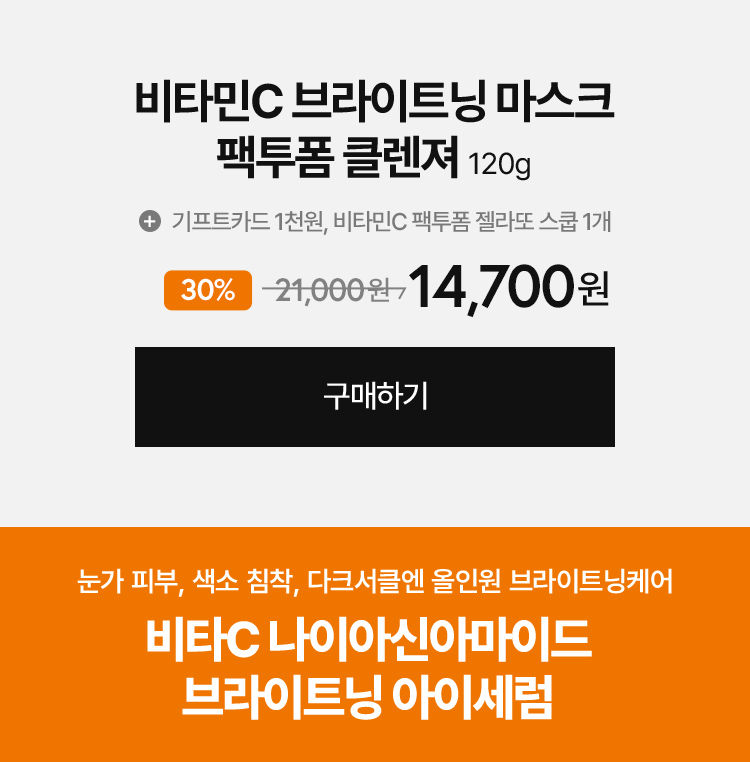 비타민C 브라이트닝 마스크 팩투폼 클렌져 120g

기프트카드 1천원, 비타민C 팩투폼 젤라또 스쿱 1개

30% 21,000원 14,700원

구매하기

눈가 피부, 색소 침착, 다크서클엔 올인원 브라이트닝케어

비타C 나이아신아마이드 브라이트닝 아이세럼