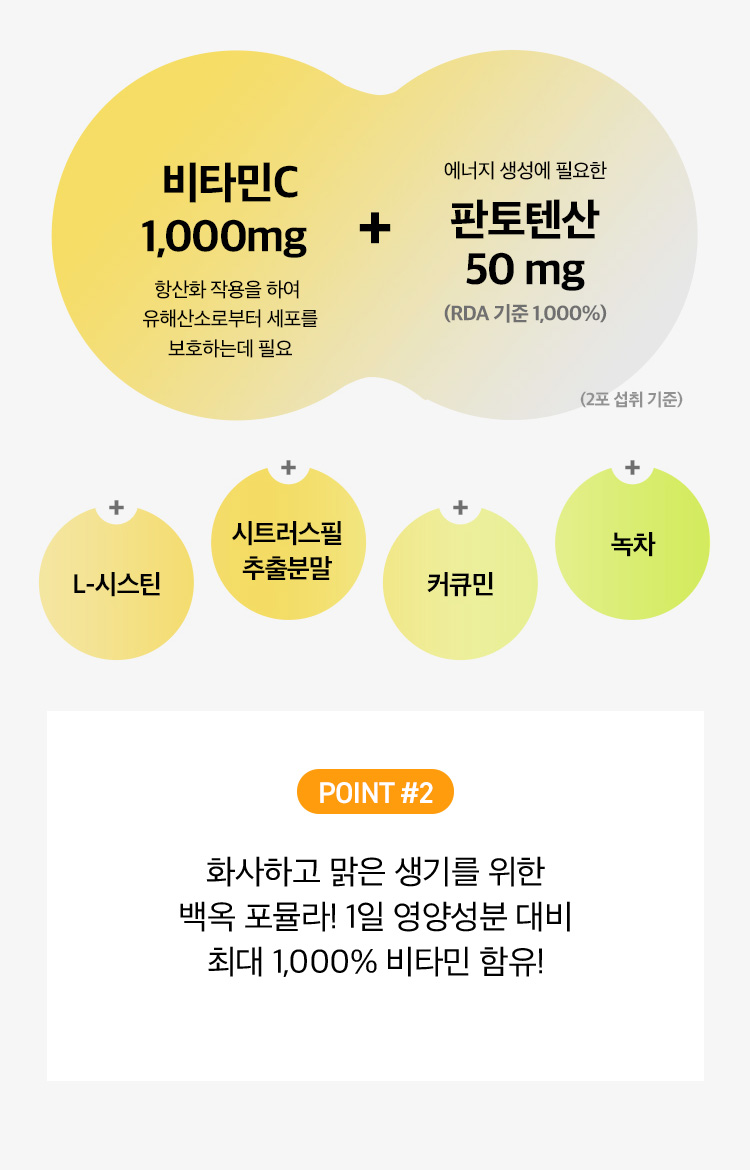 비타민C
1,000mg

항산화 작용을 하여
유해산소로부터 세포를
보호하는데 필요

+

에너지 생성에 필요한

판토텐산
50 mg

(RDA 기준 1,000%)

(2포 섭취 기준)

+
L-시스틴

+
시트러스필
추출분말

+
커큐민

+
녹차

POINT #2

화사하고 맑은 생기를 위한
백옥 포뮬라! 1일 영양성분 대비
최대 1,000% 비타민 함유!